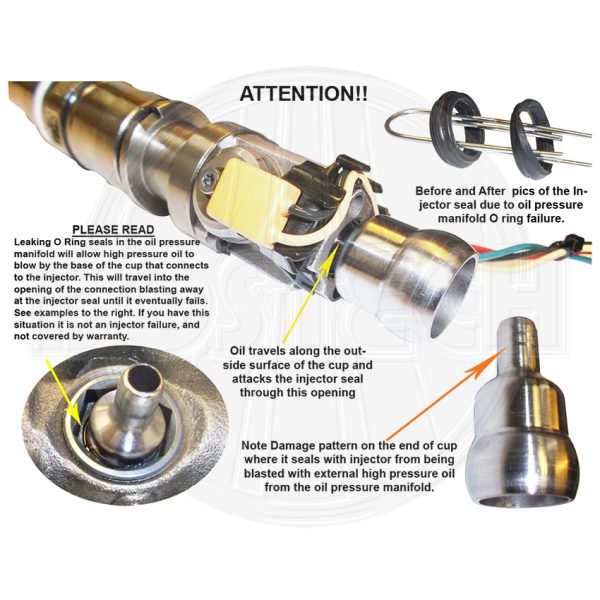 ATTENTION!!

Before and After pics of the Injector seal due to oil pressure manifold O ring failure.

PLEASE READ

Leaking O Ring seals in the oil pressure manifold will allow high pressure oil to blow by the base of the cup that connects to the injector. This will travel into the opening of the connection blasting away at the injector seal until it eventually fails. See examples to the right. If you have this situation it is not an injector failure, and not covered by warranty.

Oil travels along the outside surface of the cup and attacks the injector seal through this opening

Note Damage pattern on the end of cup where it seals with injector from being blasted with external high pressure oil from the oil pressure manifold.